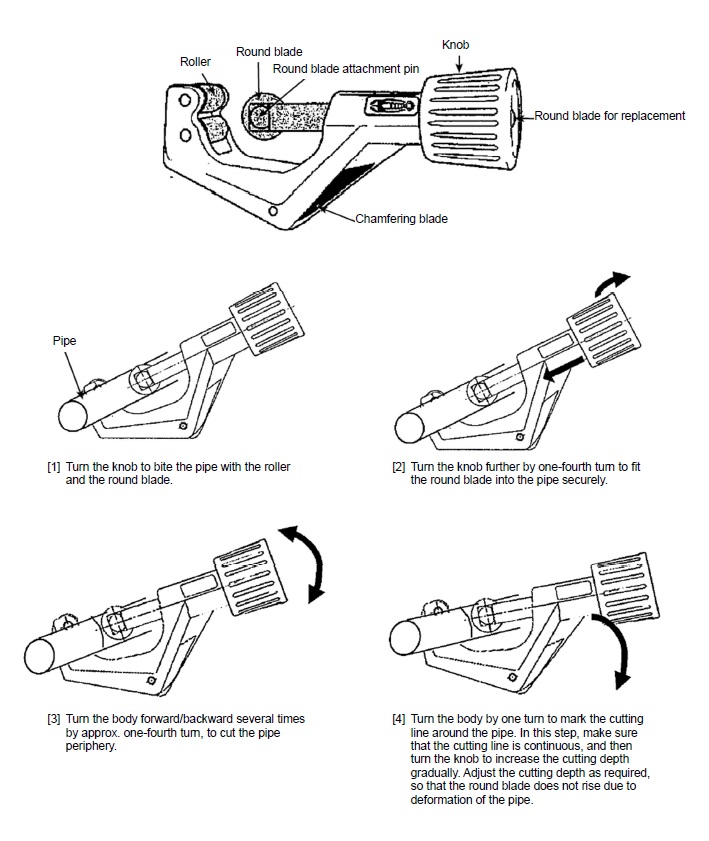 Roller
Round blade
Round blade attachment pin
Knob
Round blade for replacement
Chamfering blade

Pipe

[1] Turn the knob to bite the pipe with the roller and the round blade.

[2] Turn the knob further by one-fourth turn to fit the round blade into the pipe securely.

[3] Turn the body forward/backward several times by approx. one-fourth turn, to cut the pipe periphery.

[4] Turn the body by one turn to mark the cutting line around the pipe. In this step, make sure that the cutting line is continuous, and then turn the knob to increase the cutting depth gradually. Adjust the cutting depth as required, so that the round blade does not rise due to deformation of the pipe.