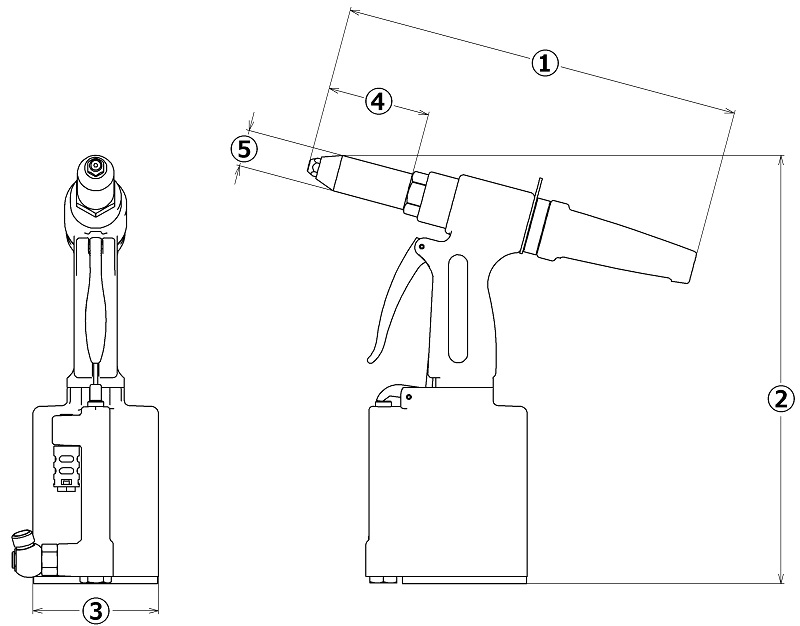 ①
④
⑤
②
③