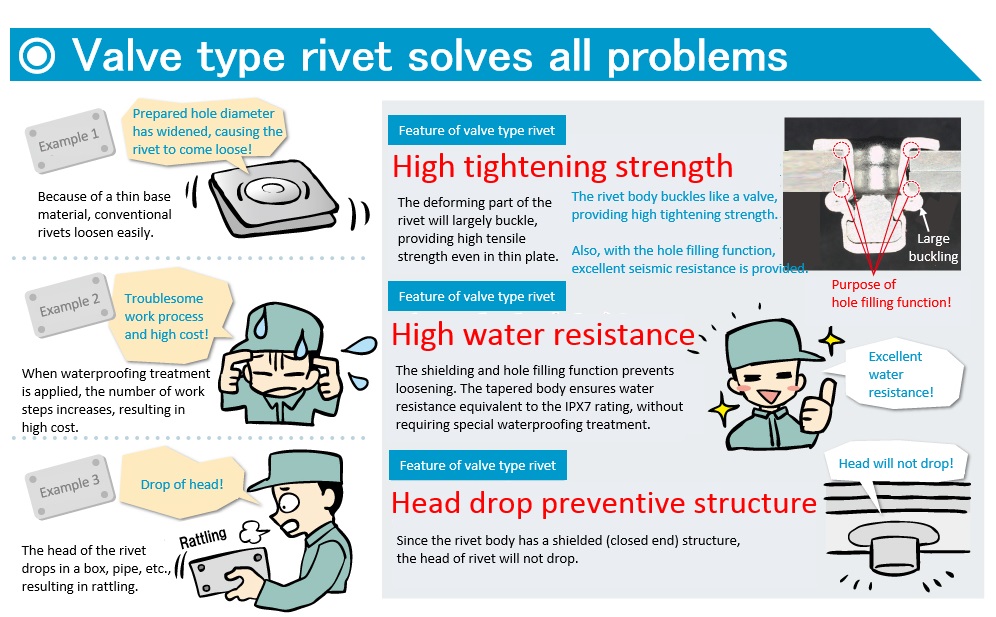 ◎ Valve type rivet solves all problems

Example 1

Prepared hole diameter has widened, causing the rivet to come loose!

Because of a thin base material, conventional rivets loosen easily.

Example 2

Troublesome work process and high cost!

When waterproofing treatment is applied, the number of work steps increases, resulting in high cost.

Example 3

Drop of head!

Rattling

The head of the rivet drops in a box, pipe, etc., resulting in rattling.

Feature of valve type rivet

High tightening strength

The deforming part of the rivet will largely buckle, providing high tensile strength even in thin plate.

The rivet body buckles like a valve, providing high tightening strength.

Also, with the hole filling function, excellent seismic resistance is provided.

Large buckling

Purpose of hole filling function!

Feature of valve type rivet

High water resistance

The shielding and hole filling function prevents loosening. The tapered body ensures water resistance equivalent to the IPX7 rating, without requiring special waterproofing treatment.

Excellent water resistance!

Feature of valve type rivet

Head drop preventive structure

Since the rivet body has a shielded (closed end) structure, the head of rivet will not drop.

Head will not drop!